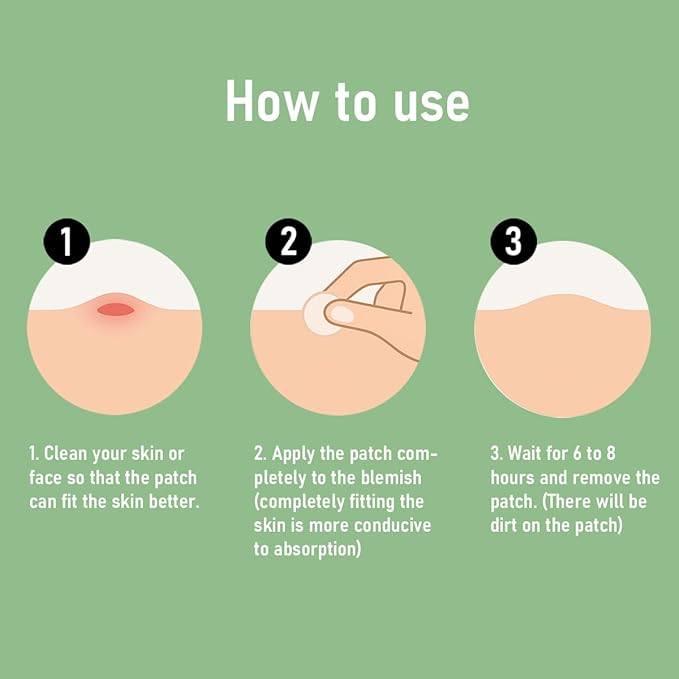 How to use

1

2

3

1. Clean your skin or face so that the patch can fit the skin better.

2. Apply the patch completely to the blemish (completely fitting the skin is more conducive to absorption)

3. Wait for 6 to 8 hours and remove the patch. (There will be dirt on the patch)