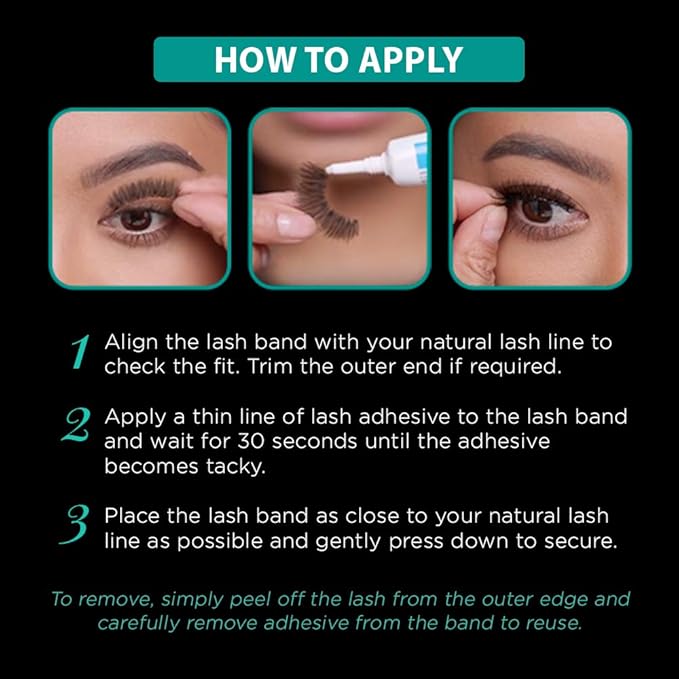 HOW TO APPLY

1 Align the lash band with your natural lash line to check the fit. Trim the outer end if required.

2 Apply a thin line of lash adhesive to the lash band and wait for 30 seconds until the adhesive becomes tacky.

3 Place the lash band as close to your natural lash line as possible and gently press down to secure.

To remove, simply peel off the lash from the outer edge and carefully remove adhesive from the band to reuse.