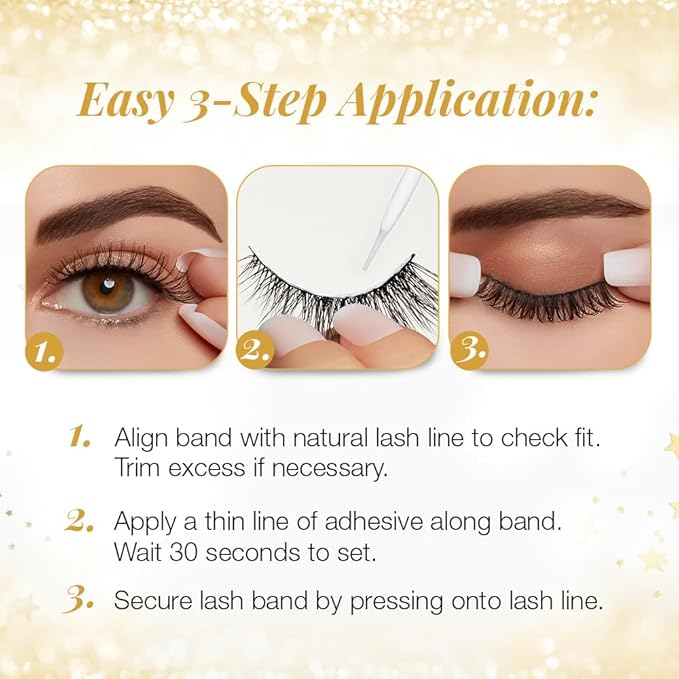 Easy 3-Step Application:

1.

2.

3.

1. Align band with natural lash line to check fit. Trim excess if necessary.

2. Apply a thin line of adhesive along band. Wait 30 seconds to set.

3. Secure lash band by pressing onto lash line.