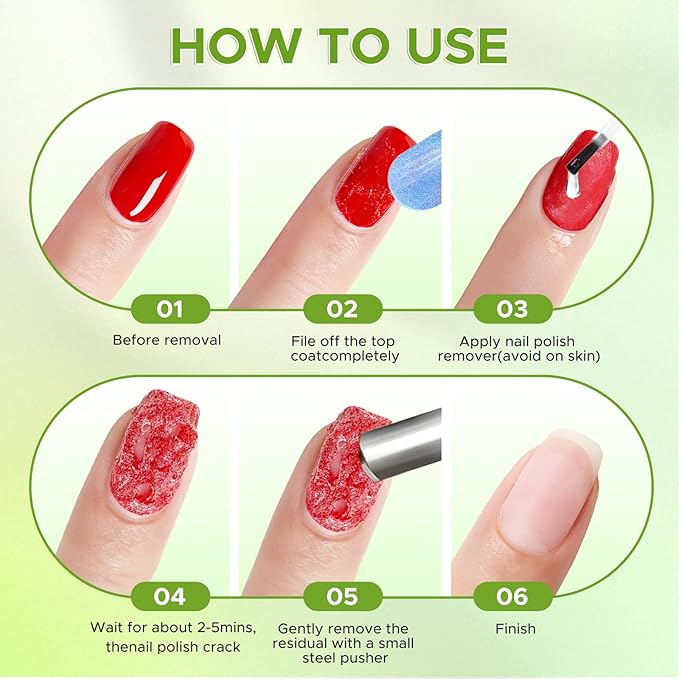 HOW TO USE

01
Before removal

02
File off the top coatcompletely

03
Apply nail polish remover(avoid on skin)

04
Wait for about 2-5mins, thenail polish crack

05
Gently remove the residual with a small steel pusher

06
Finish