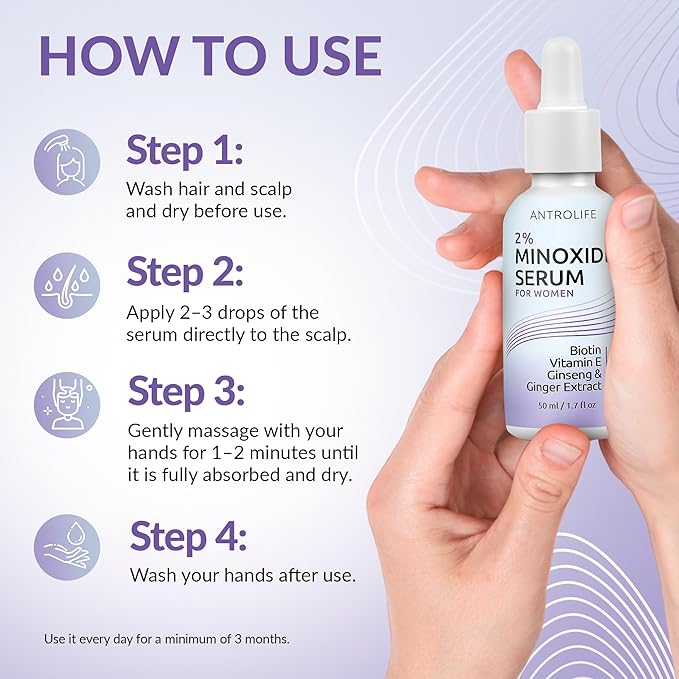 HOW TO USE

Step 1:
Wash hair and scalp and dry before use.

Step 2:
Apply 2–3 drops of the serum directly to the scalp.

Step 3:
Gently massage with your hands for 1–2 minutes until it is fully absorbed and dry.

Step 4:
Wash your hands after use.

Use it every day for a minimum of 3 months.

ANTROLIFE
2%
MINOXIDI
SERUM
FOR WOMEN
Biotin
Vitamin E
Ginseng &
Ginger Extract
50 ml / 1.7 fl oz