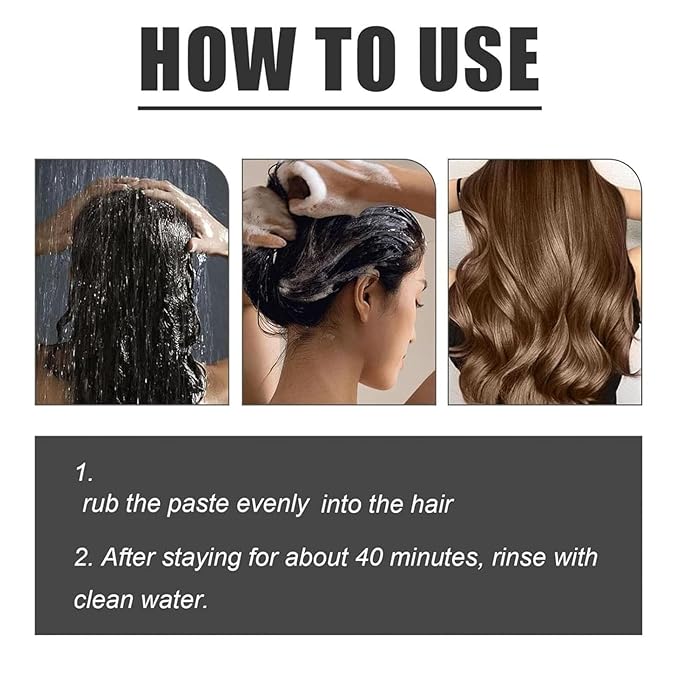 HOW TO USE

1.
rub the paste evenly into the hair

2. After staying for about 40 minutes, rinse with clean water.