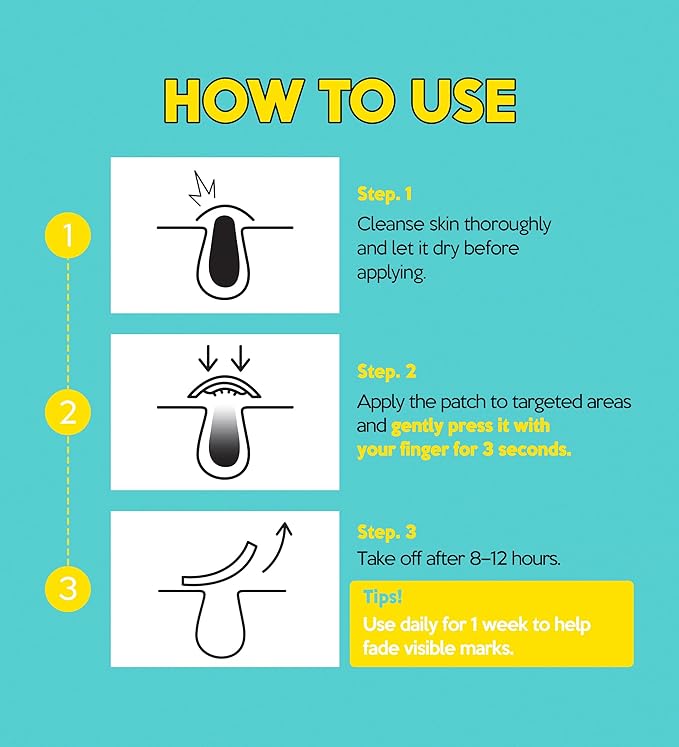 HOW TO USE

1

Step. 1
Cleanse skin thoroughly and let it dry before applying.

2

Step. 2
Apply the patch to targeted areas and gently press it with your finger for 3 seconds.

3

Step. 3
Take off after 8–12 hours.

Tips!
Use daily for 1 week to help fade visible marks.