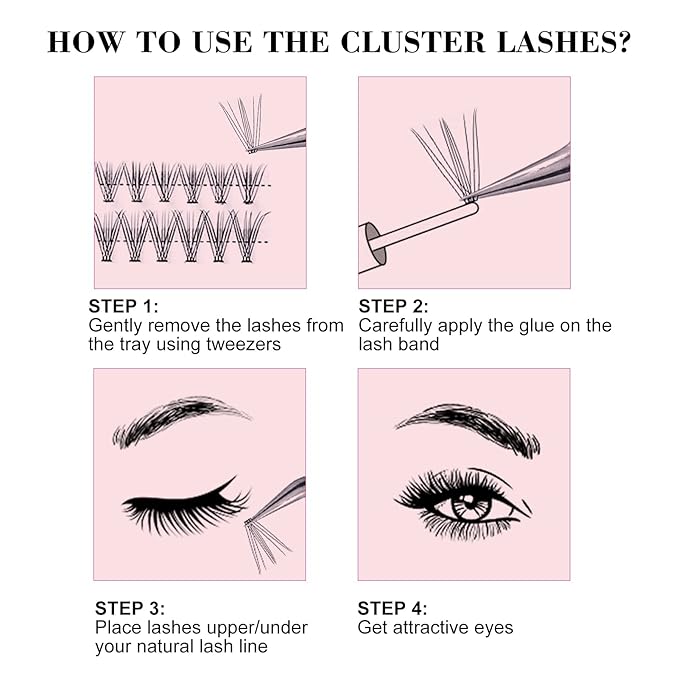 HOW TO USE THE CLUSTER LASHES?

STEP 1:
Gently remove the lashes from the tray using tweezers

STEP 2:
Carefully apply the glue on the lash band

STEP 3:
Place lashes upper/under your natural lash line

STEP 4:
Get attractive eyes