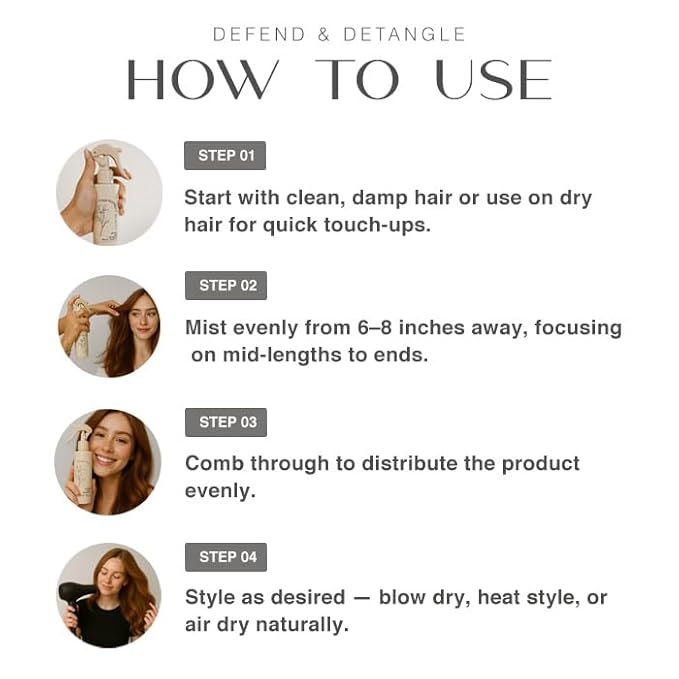 DEFEND & DETANGLE

HOW TO USE

STEP 01

Start with clean, damp hair or use on dry hair for quick touch-ups.

STEP 02

Mist evenly from 6–8 inches away, focusing on mid-lengths to ends.

STEP 03

Comb through to distribute the product evenly.

STEP 04

Style as desired — blow dry, heat style, or air dry naturally.