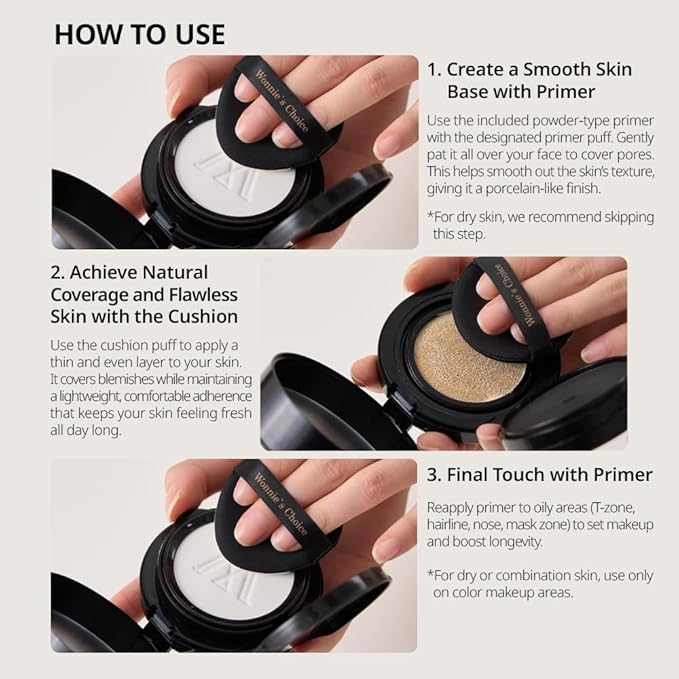 HOW TO USE

Wonnie's Choice

1. Create a Smooth Skin Base with Primer

Use the included powder-type primer with the designated primer puff. Gently pat it all over your face to cover pores. This helps smooth out the skin's texture, giving it a porcelain-like finish.

*For dry skin, we recommend skipping this step.

2. Achieve Natural Coverage and Flawless Skin with the Cushion

Use the cushion puff to apply a thin and even layer to your skin. It covers blemishes while maintaining a lightweight, comfortable adherence that keeps your skin feeling fresh all day long.

Wonnie's Choice

Wonnie's Choice

3. Final Touch with Primer

Reapply primer to oily areas (T-zone, hairline, nose, mask zone) to set makeup and boost longevity.

*For dry or combination skin, use only on color makeup areas.