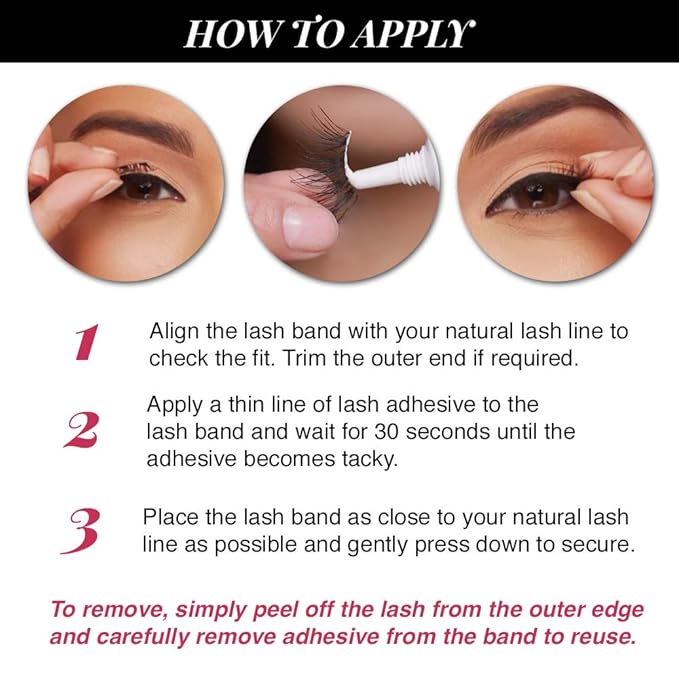 HOW TO APPLY

1 Align the lash band with your natural lash line to check the fit. Trim the outer end if required.

2 Apply a thin line of lash adhesive to the lash band and wait for 30 seconds until the adhesive becomes tacky.

3 Place the lash band as close to your natural lash line as possible and gently press down to secure.

To remove, simply peel off the lash from the outer edge and carefully remove adhesive from the band to reuse.