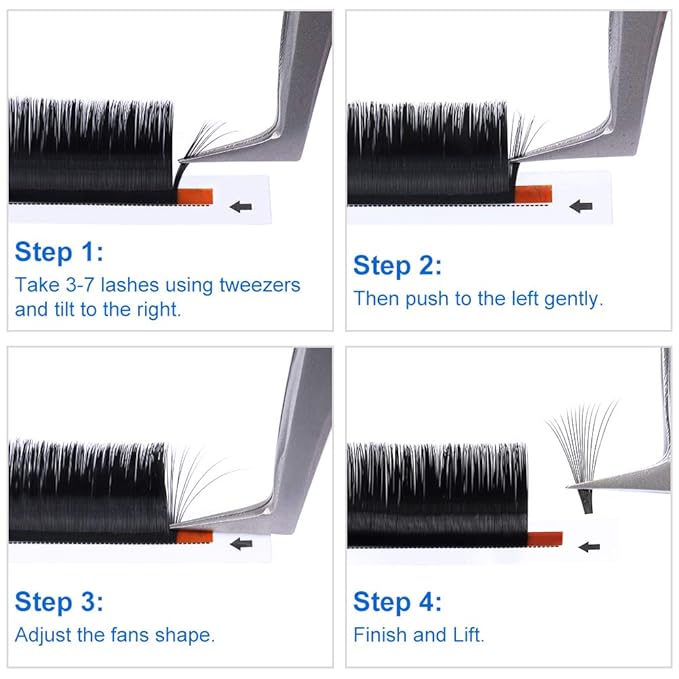 Step 1:
Take 3-7 lashes using tweezers and tilt to the right.

Step 2:
Then push to the left gently.

Step 3:
Adjust the fans shape.

Step 4:
Finish and Lift.