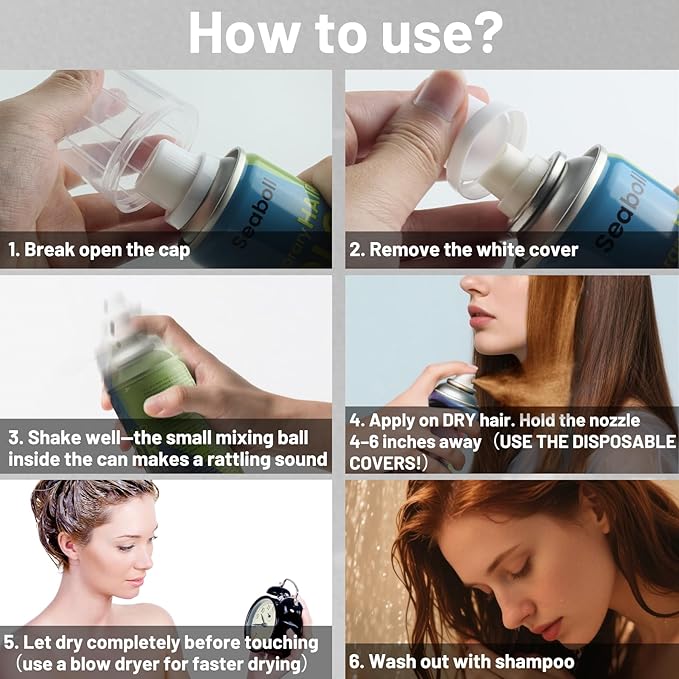 How to use?

Seaboll
1. Break open the cap

Seaboll
2. Remove the white cover

3. Shake well—the small mixing ball inside the can makes a rattling sound

4. Apply on DRY hair. Hold the nozzle 4-6 inches away（USE THE DISPOSABLE COVERS!）

5. Let dry completely before touching（use a blow dryer for faster drying）

6. Wash out with shampoo