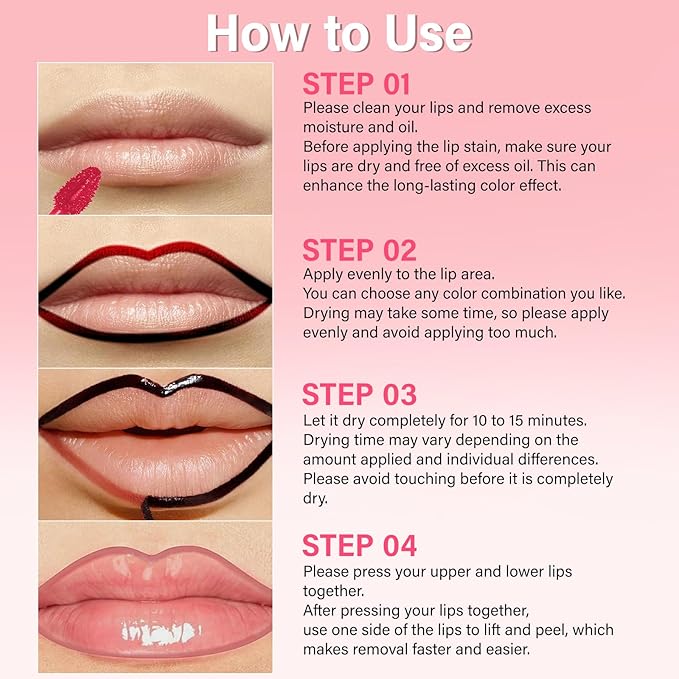 How to Use

STEP 01
Please clean your lips and remove excess moisture and oil.
Before applying the lip stain, make sure your lips are dry and free of excess oil. This can enhance the long-lasting color effect.

STEP 02
Apply evenly to the lip area.
You can choose any color combination you like.
Drying may take some time, so please apply evenly and avoid applying too much.

STEP 03
Let it dry completely for 10 to 15 minutes.
Drying time may vary depending on the amount applied and individual differences.
Please avoid touching before it is completely dry.

STEP 04
Please press your upper and lower lips together.
After pressing your lips together,
use one side of the lips to lift and peel, which makes removal faster and easier.