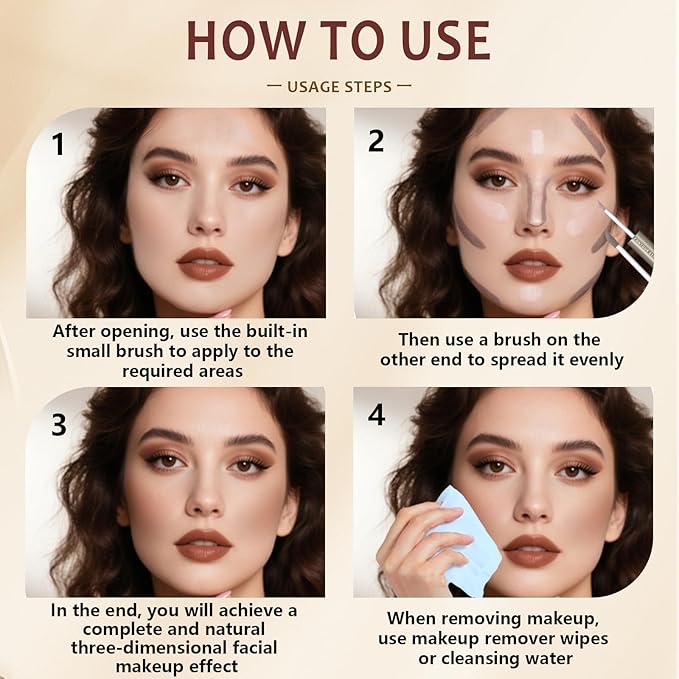 HOW TO USE

— USAGE STEPS —

1

After opening, use the built-in small brush to apply to the required areas

2

Then use a brush on the other end to spread it evenly

3

In the end, you will achieve a complete and natural three-dimensional facial makeup effect

4

When removing makeup, use makeup remover wipes or cleansing water