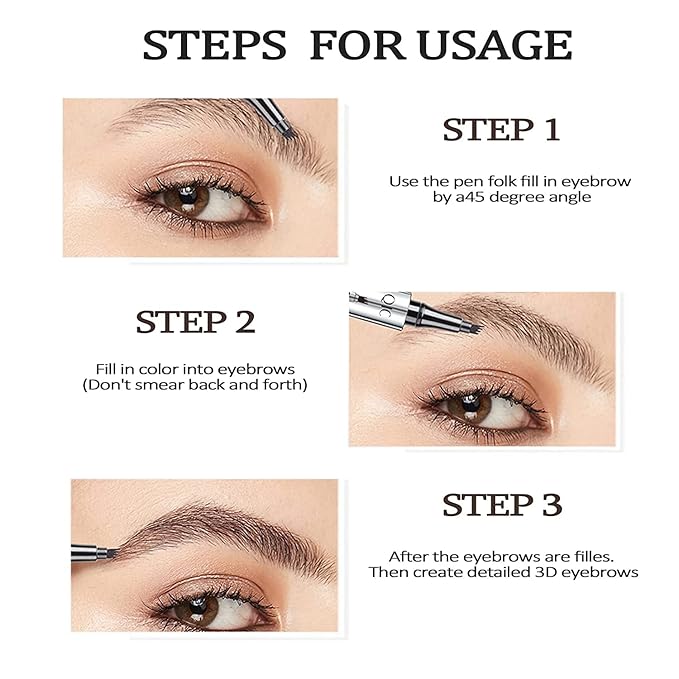 STEPS FOR USAGE

STEP 1

Use the pen folk fill in eyebrow by a45 degree angle

STEP 2

Fill in color into eyebrows (Don't smear back and forth)

STEP 3

After the eyebrows are filles. Then create detailed 3D eyebrows