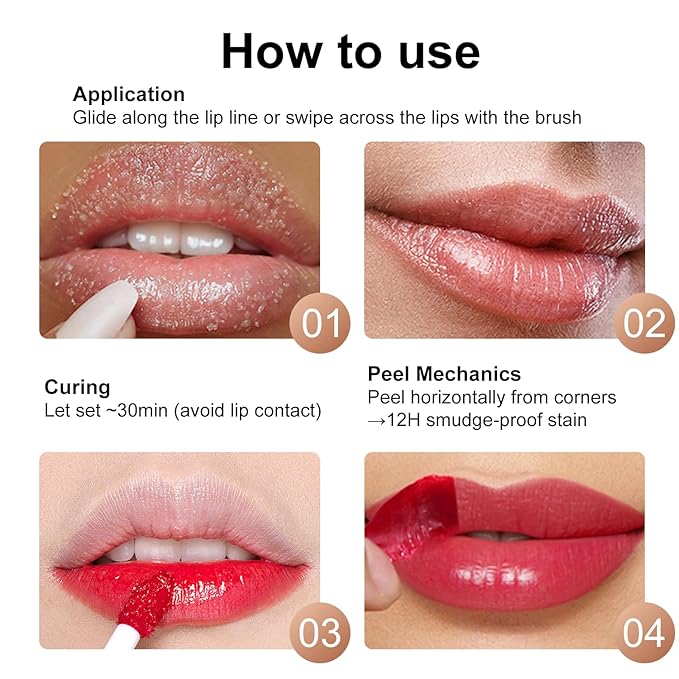 How to use

Application
Glide along the lip line or swipe across the lips with the brush

01

02

Curing
Let set ~30min (avoid lip contact)

Peel Mechanics
Peel horizontally from corners
→12H smudge-proof stain

03

04