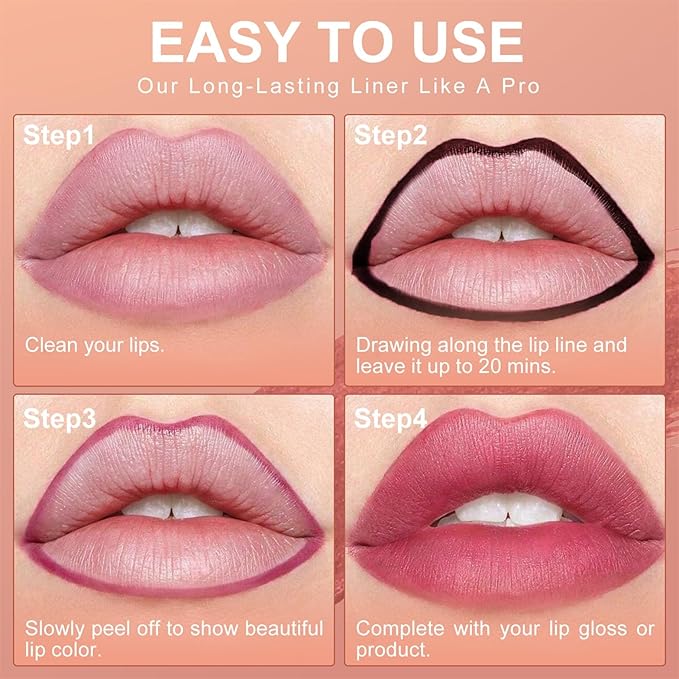 EASY TO USE
Our Long-Lasting Liner Like A Pro

Step1
Clean your lips.

Step2
Drawing along the lip line and leave it up to 20 mins.

Step3
Slowly peel off to show beautiful lip color.

Step4
Complete with your lip gloss or product.