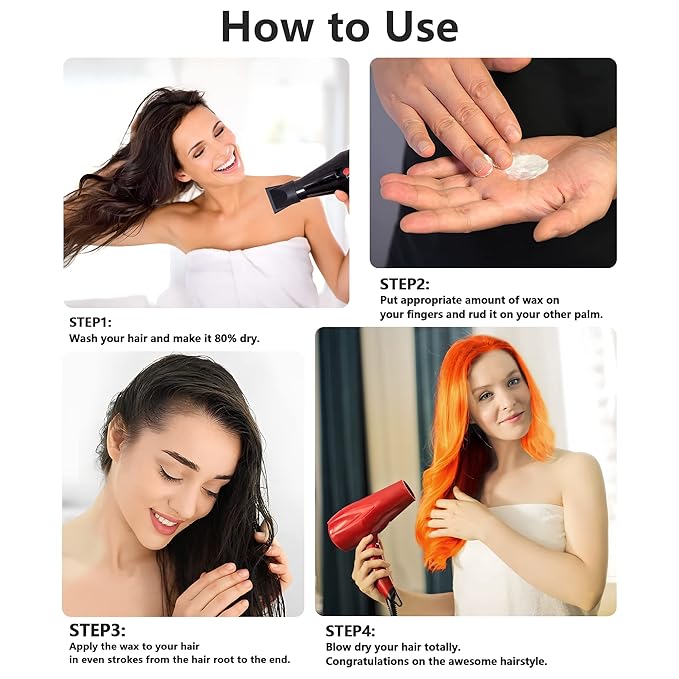 How to Use

STEP1:
Wash your hair and make it 80% dry.

STEP2:
Put appropriate amount of wax on your fingers and rud it on your other palm.

STEP3:
Apply the wax to your hair in even strokes from the hair root to the end.

STEP4:
Blow dry your hair totally.
Congratulations on the awesome hairstyle.