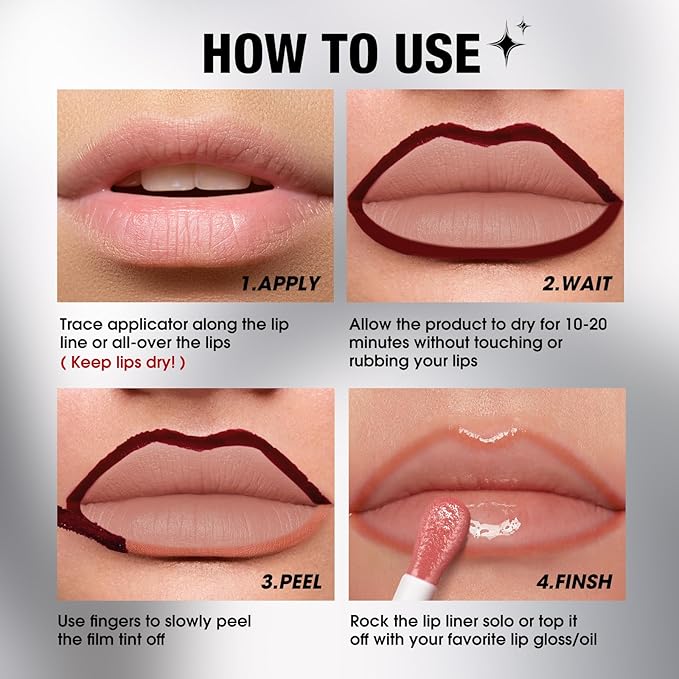 HOW TO USE

1.APPLY

Trace applicator along the lip line or all-over the lips
( Keep lips dry! )

2.WAIT

Allow the product to dry for 10-20 minutes without touching or rubbing your lips

3.PEEL

Use fingers to slowly peel the film tint off

4.FINSH

Rock the lip liner solo or top it off with your favorite lip gloss/oil