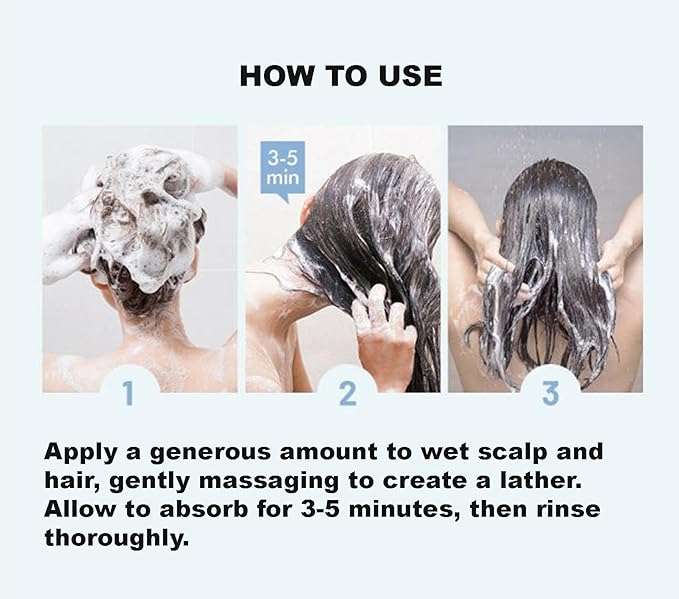 HOW TO USE

3-5 min

1

2

3

Apply a generous amount to wet scalp and hair, gently massaging to create a lather. Allow to absorb for 3-5 minutes, then rinse thoroughly.