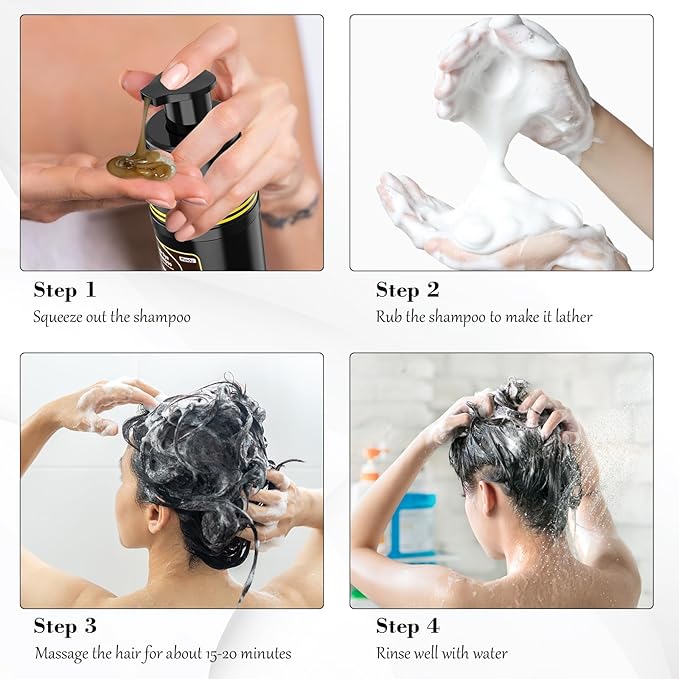 Step 1
Squeeze out the shampoo

Step 2
Rub the shampoo to make it lather

Step 3
Massage the hair for about 15-20 minutes

Step 4
Rinse well with water