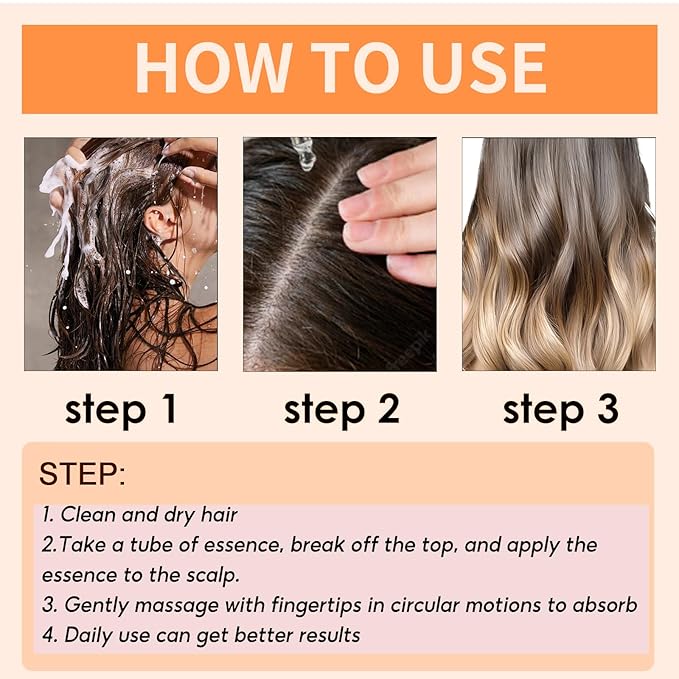 HOW TO USE

step 1

step 2

step 3

STEP:

1. Clean and dry hair
2.Take a tube of essence, break off the top, and apply the essence to the scalp.
3. Gently massage with fingertips in circular motions to absorb
4. Daily use can get better results