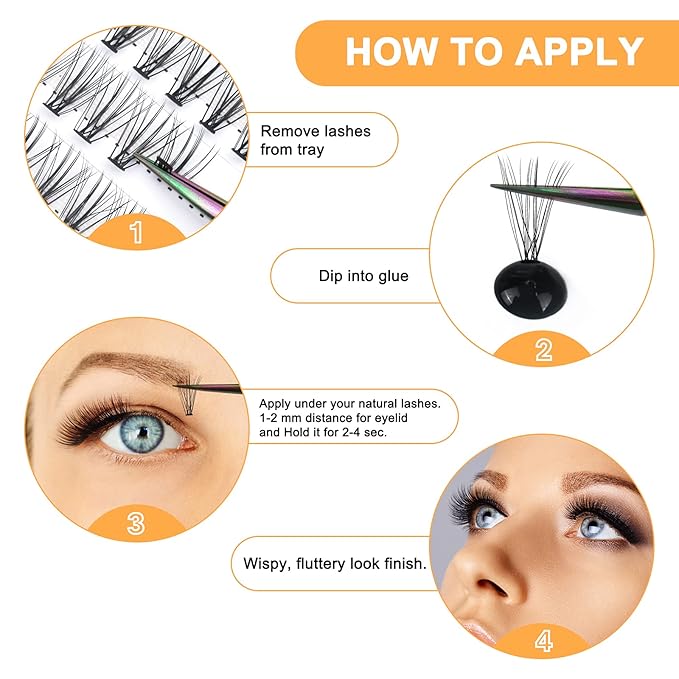 HOW TO APPLY

Remove lashes from tray

1

Dip into glue

2

Apply under your natural lashes. 1-2 mm distance for eyelid and Hold it for 2-4 sec.

3

Wispy, fluttery look finish.

4