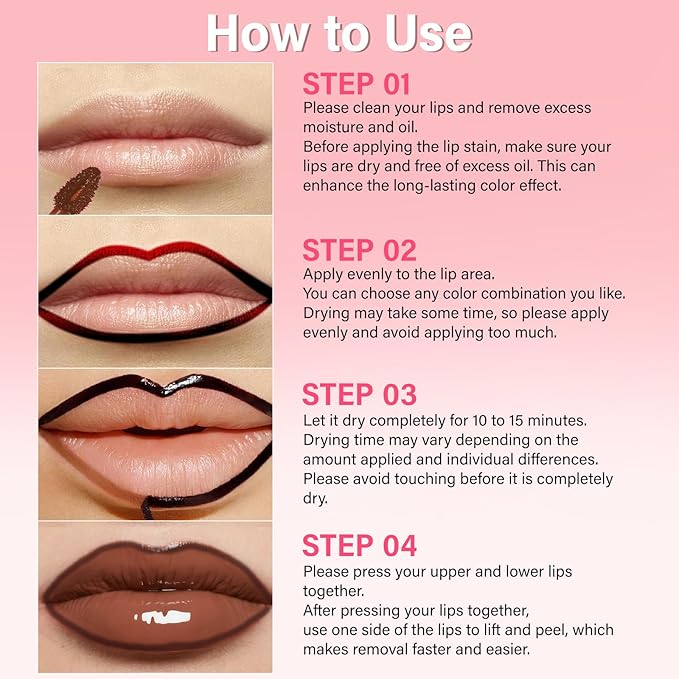 How to Use

STEP 01
Please clean your lips and remove excess moisture and oil.
Before applying the lip stain, make sure your lips are dry and free of excess oil. This can enhance the long-lasting color effect.

STEP 02
Apply evenly to the lip area.
You can choose any color combination you like.
Drying may take some time, so please apply evenly and avoid applying too much.

STEP 03
Let it dry completely for 10 to 15 minutes.
Drying time may vary depending on the amount applied and individual differences.
Please avoid touching before it is completely dry.

STEP 04
Please press your upper and lower lips together.
After pressing your lips together,
use one side of the lips to lift and peel, which makes removal faster and easier.