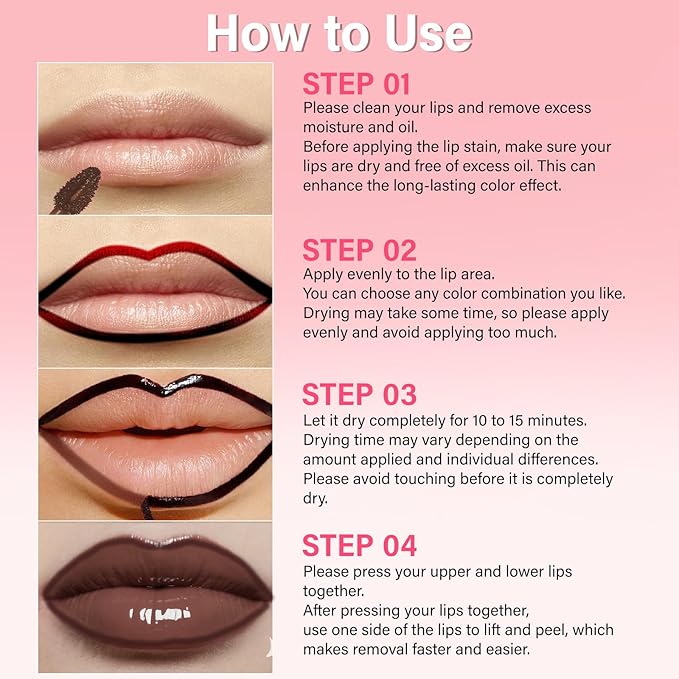 How to Use

STEP 01
Please clean your lips and remove excess moisture and oil.
Before applying the lip stain, make sure your lips are dry and free of excess oil. This can enhance the long-lasting color effect.

STEP 02
Apply evenly to the lip area.
You can choose any color combination you like.
Drying may take some time, so please apply evenly and avoid applying too much.

STEP 03
Let it dry completely for 10 to 15 minutes.
Drying time may vary depending on the amount applied and individual differences.
Please avoid touching before it is completely dry.

STEP 04
Please press your upper and lower lips together.
After pressing your lips together,
use one side of the lips to lift and peel, which makes removal faster and easier.