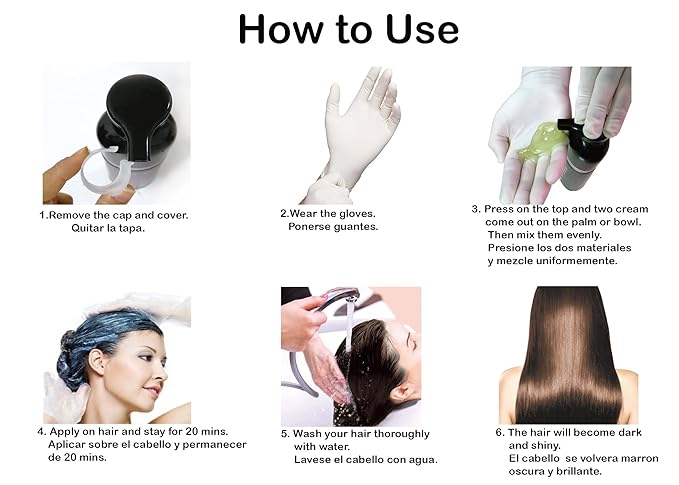 How to Use

1.Remove the cap and cover.
Quitar la tapa.

2.Wear the gloves.
Ponerse guantes.

3. Press on the top and two cream come out on the palm or bowl. Then mix them evenly.
Presione los dos materiales y mezcle uniformemente.

4. Apply on hair and stay for 20 mins.
Aplicar sobre el cabello y permanecer de 20 mins.

5. Wash your hair thoroughly with water.
Lavese el cabello con agua.

6. The hair will become dark and shiny.
El cabello se volvera marron oscura y brillante.