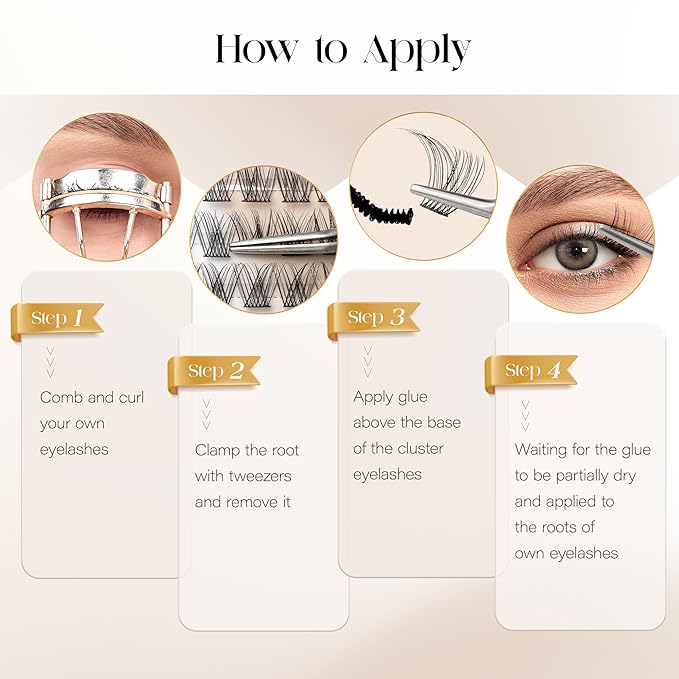 How to Apply

Step 1

Comb and curl your own eyelashes

Step 2

Clamp the root with tweezers and remove it

Step 3

Apply glue above the base of the cluster eyelashes

Step 4

Waiting for the glue to be partially dry and applied to the roots of own eyelashes