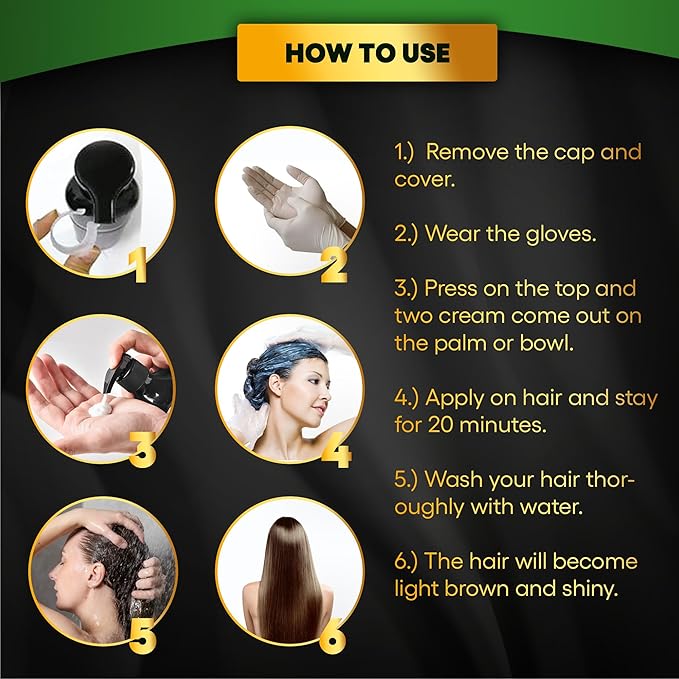 HOW TO USE

1

2

3

4

5

6

1.) Remove the cap and cover.

2.) Wear the gloves.

3.) Press on the top and two cream come out on the palm or bowl.

4.) Apply on hair and stay for 20 minutes.

5.) Wash your hair thoroughly with water.

6.) The hair will become light brown and shiny.