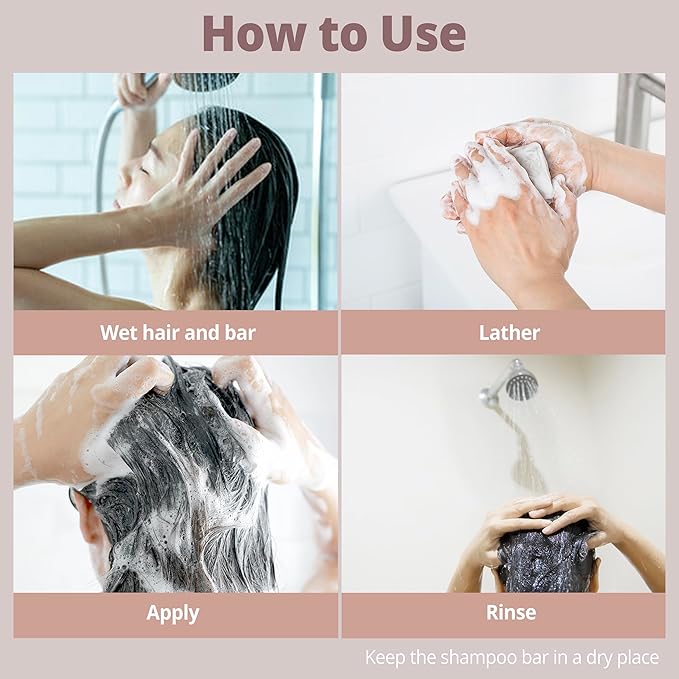 How to Use

Wet hair and bar

Lather

Apply

Rinse

Keep the shampoo bar in a dry place