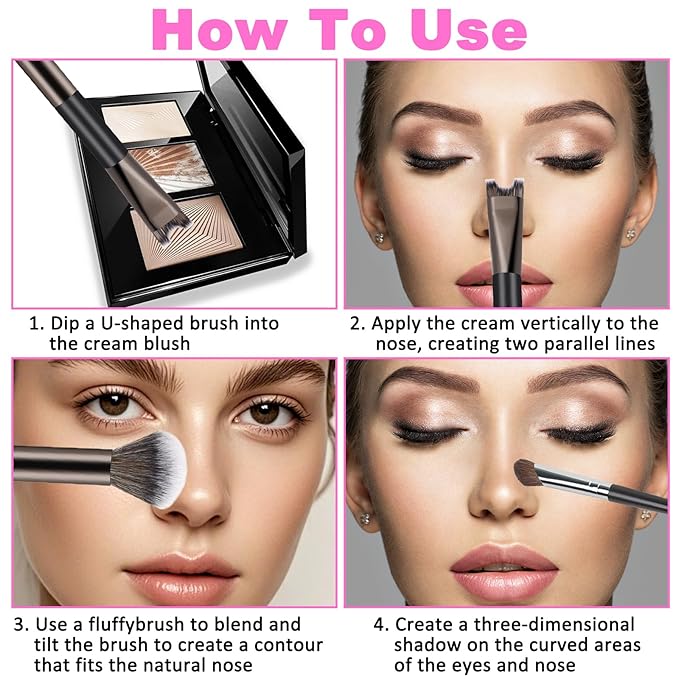 How To Use

1. Dip a U-shaped brush into the cream blush

2. Apply the cream vertically to the nose, creating two parallel lines

3. Use a fluffybrush to blend and tilt the brush to create a contour that fits the natural nose

4. Create a three-dimensional shadow on the curved areas of the eyes and nose