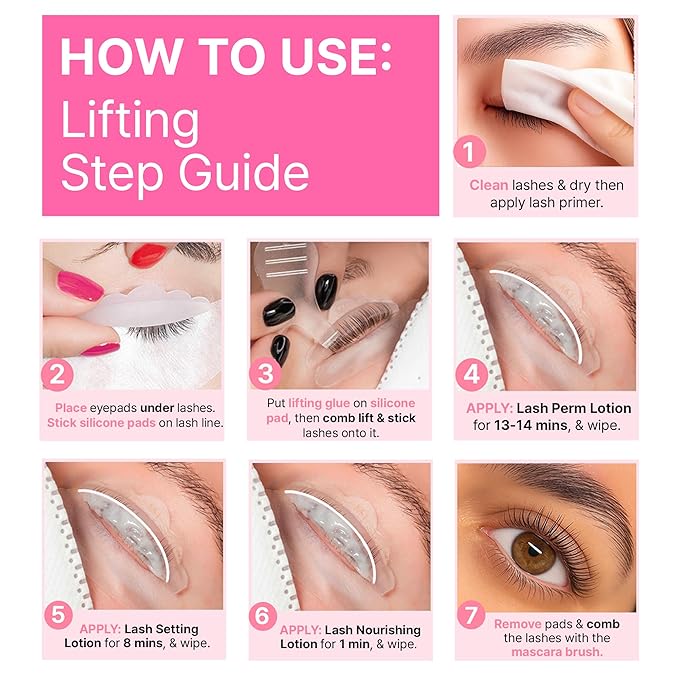 HOW TO USE:
Lifting
Step Guide

1
Clean lashes & dry then apply lash primer.

2
Place eyepads under lashes. Stick silicone pads on lash line.

3
Put lifting glue on silicone pad, then comb lift & stick lashes onto it.

4
APPLY: Lash Perm Lotion for 13-14 mins, & wipe.

5
APPLY: Lash Setting Lotion for 8 mins, & wipe.

6
APPLY: Lash Nourishing Lotion for 1 min, & wipe.

7
Remove pads & comb the lashes with the mascara brush.