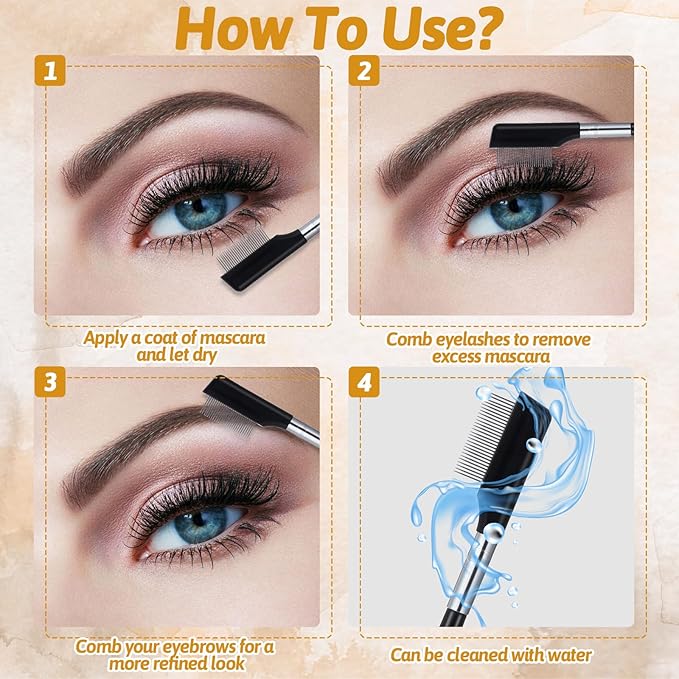 How To Use?

1

Apply a coat of mascara and let dry

2

Comb eyelashes to remove excess mascara

3

Comb your eyebrows for a more refined look

4

Can be cleaned with water