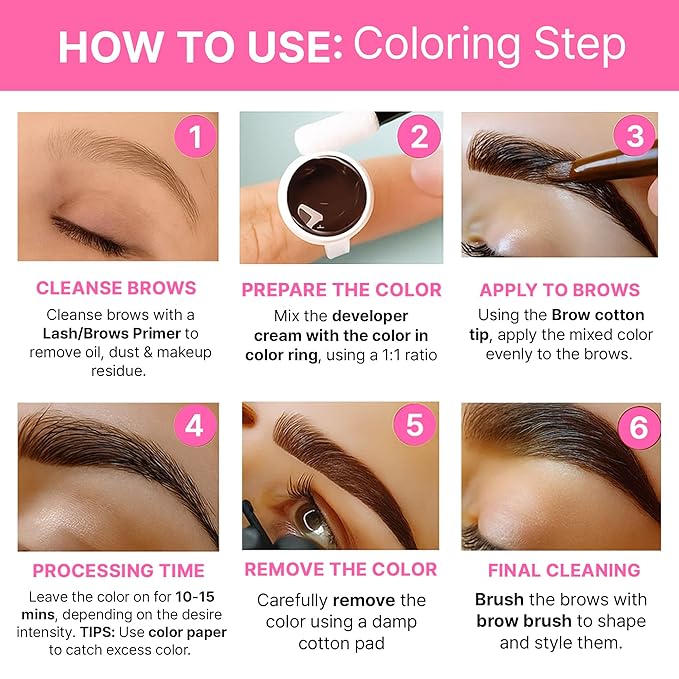 HOW TO USE: Coloring Step

1

CLEANSE BROWS

Cleanse brows with a Lash/Brows Primer to remove oil, dust & makeup residue.

2

PREPARE THE COLOR

Mix the developer cream with the color in color ring, using a 1:1 ratio

3

APPLY TO BROWS

Using the Brow cotton tip, apply the mixed color evenly to the brows.

4

PROCESSING TIME

Leave the color on for 10-15 mins, depending on the desire intensity. TIPS: Use color paper to catch excess color.

5

REMOVE THE COLOR

Carefully remove the color using a damp cotton pad

6

FINAL CLEANING

Brush the brows with brow brush to shape and style them.